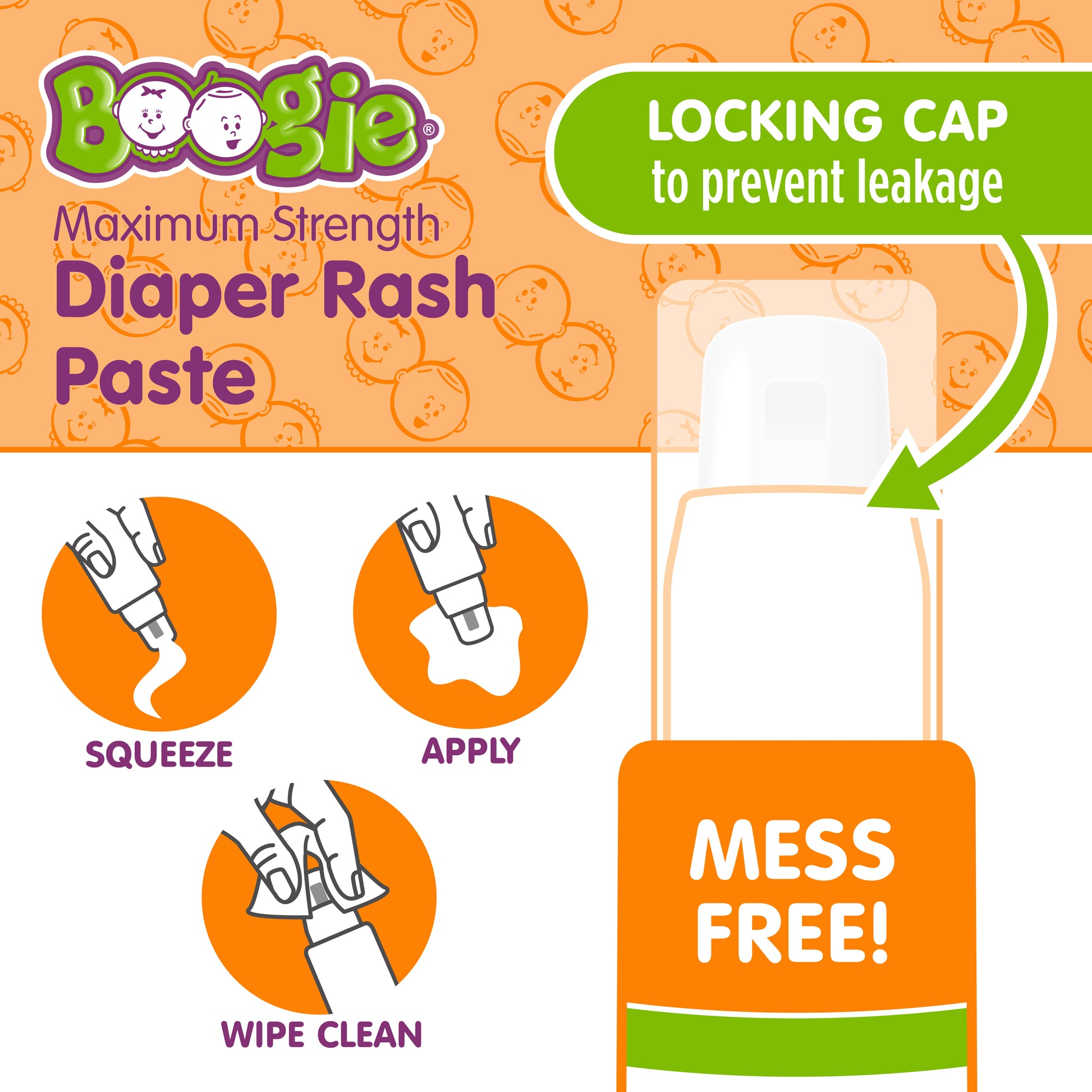 Boogie®

Maximum Strength
Diaper Rash Paste

LOCKING CAP
to prevent leakage

SQUEEZE

APPLY

WIPE CLEAN

MESS FREE!